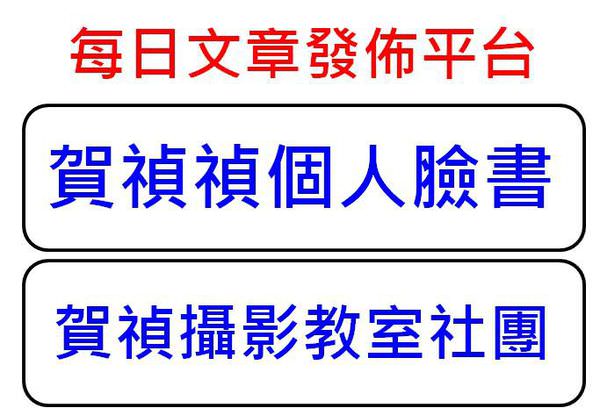 每日文章發佈平台

賀禎禎個人臉書

賀禎攝影教室社團